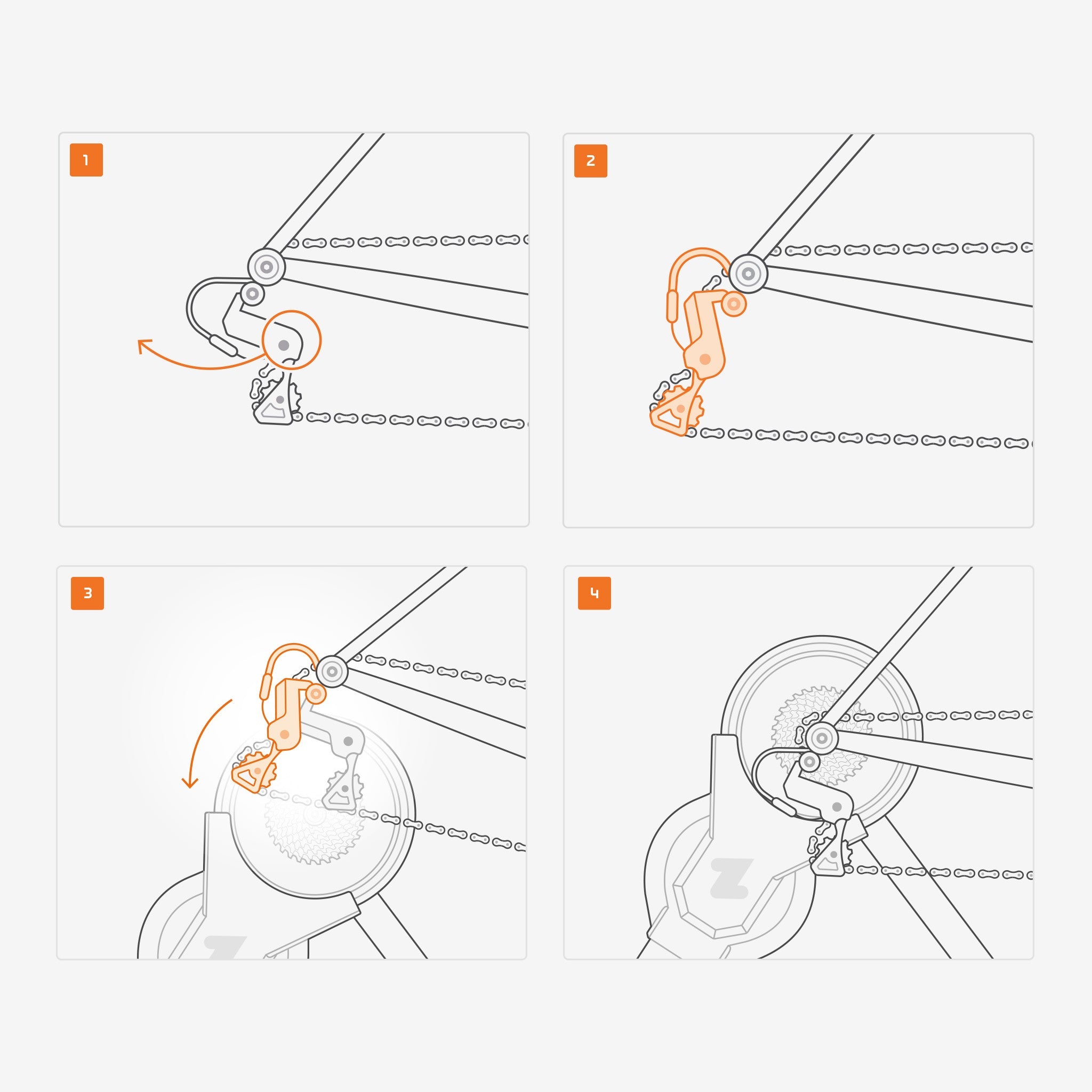 1

2

3

4