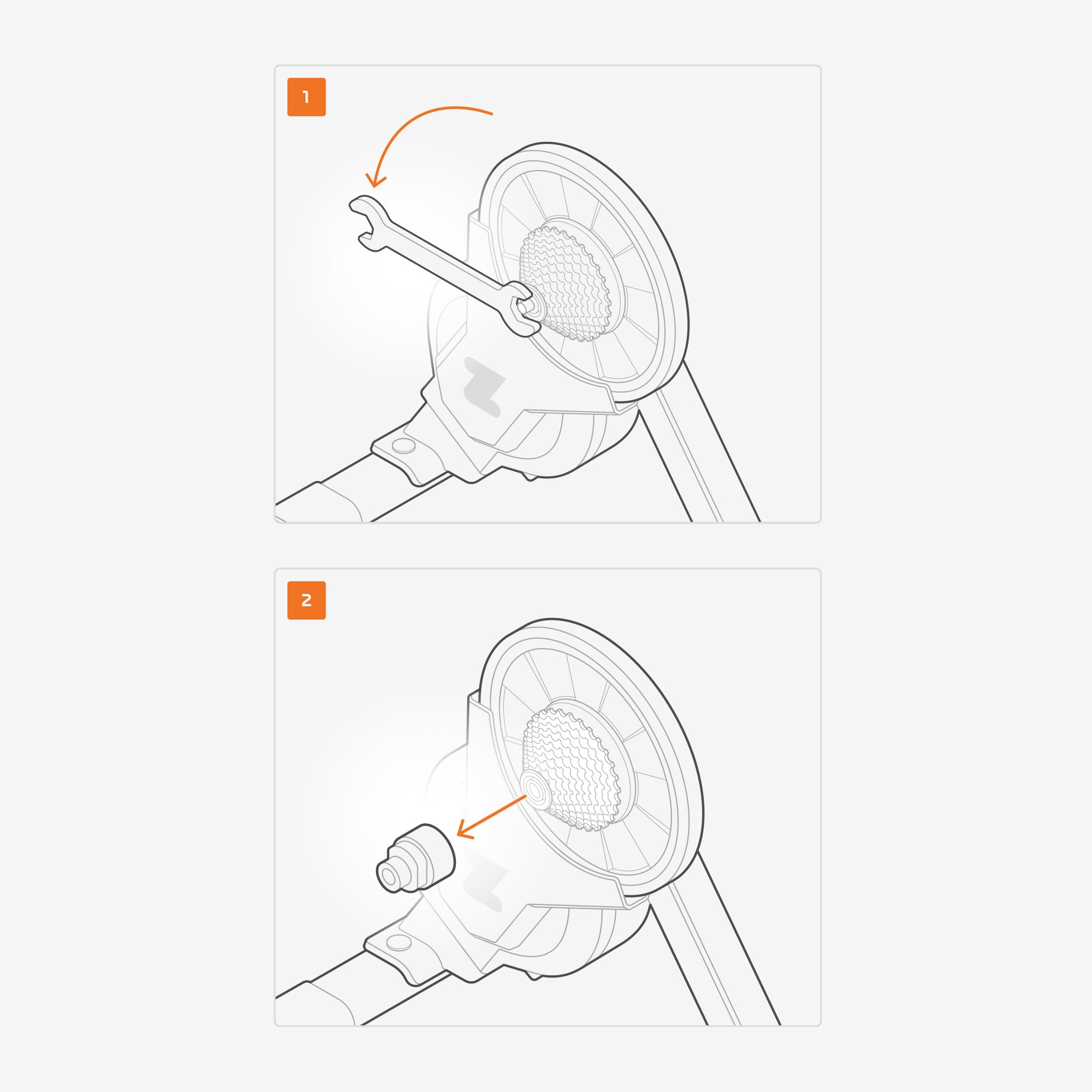 1

2